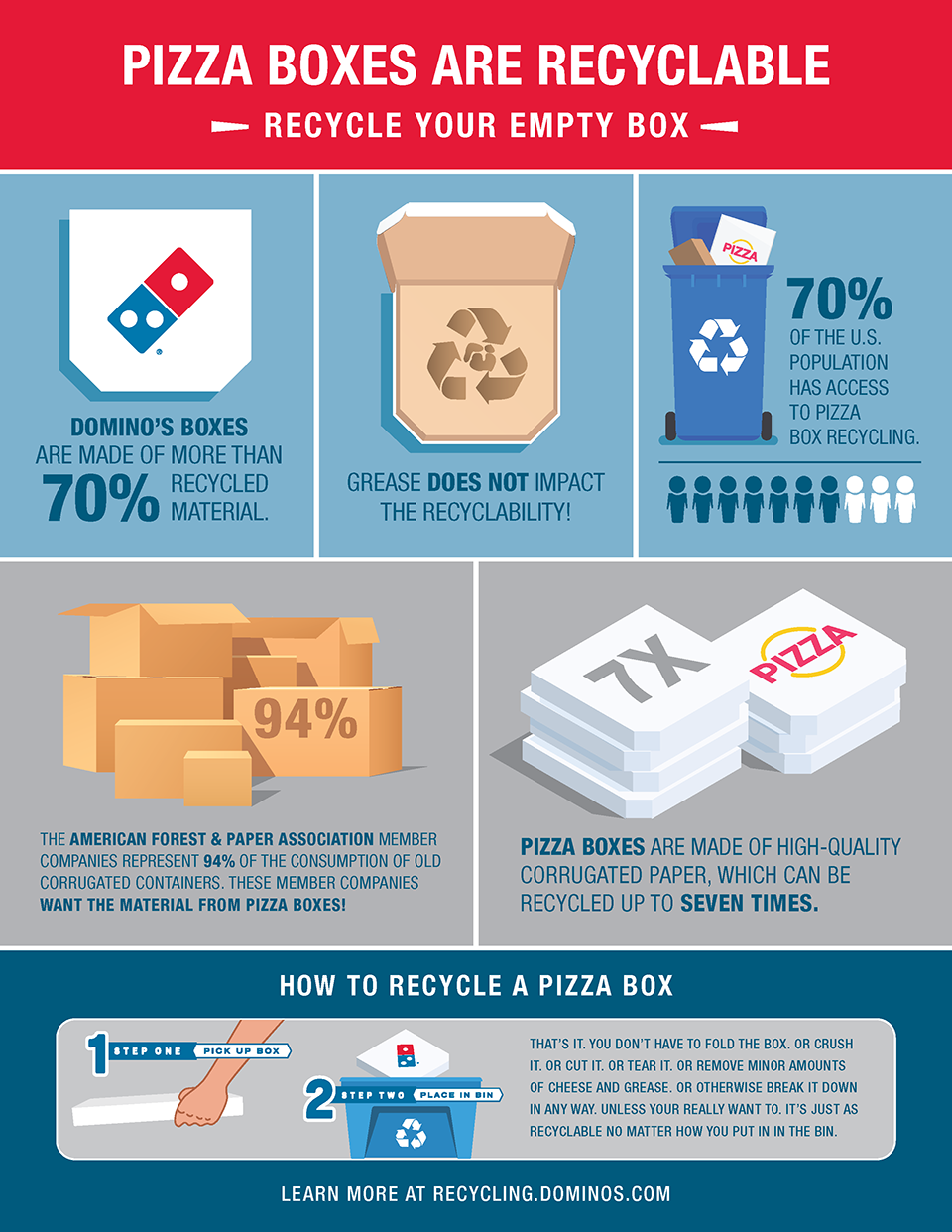 PIZZA BOXES ARE RECYCLABLE

RECYCLE YOUR EMPTY BOX

DOMINO'S BOXES ARE MADE OF MORE THAN 70% RECYCLED MATERIAL.

GREASE DOES NOT IMPACT THE RECYCLABILITY!

PIZZA

70% OF THE U.S. POPULATION HAS ACCESS TO PIZZA BOX RECYCLING.

94%

THE AMERICAN FOREST & PAPER ASSOCIATION MEMBER COMPANIES REPRESENT 94% OF THE CONSUMPTION OF OLD CORRUGATED CONTAINERS. THESE MEMBER COMPANIES WANT THE MATERIAL FROM PIZZA BOXES!

7X

PIZZA

PIZZA BOXES ARE MADE OF HIGH-QUALITY CORRUGATED PAPER, WHICH CAN BE RECYCLED UP TO SEVEN TIMES.

HOW TO RECYCLE A PIZZA BOX

1 STEP ONE PICK UP BOX

2 STEP TWO PLACE IN BIN

THAT'S IT. YOU DON'T HAVE TO FOLD THE BOX. OR CRUSH IT. OR CUT IT. OR TEAR IT. OR REMOVE MINOR AMOUNTS OF CHEESE AND GREASE. OR OTHERWISE BREAK IT DOWN IN ANY WAY. UNLESS YOUR REALLY WANT TO. IT'S JUST AS RECYCLABLE NO MATTER HOW YOU PUT IN IN THE BIN.

LEARN MORE AT RECYCLING.DOMINOS.COM